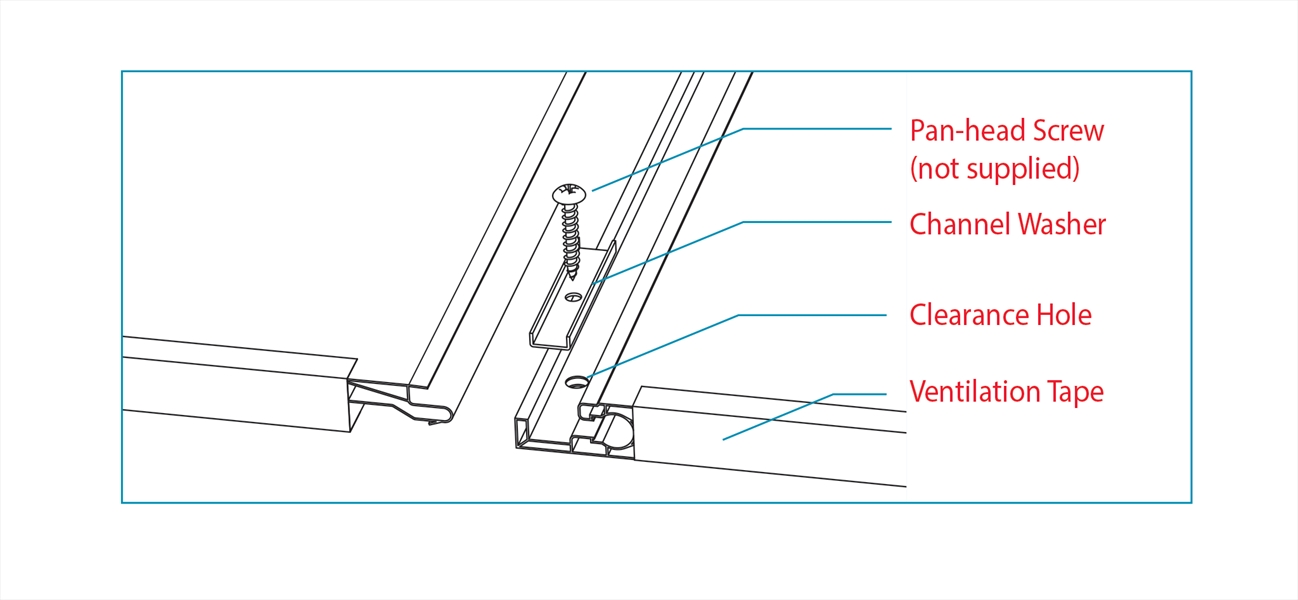 Pan-head Screw
(not supplied)

Channel Washer

Clearance Hole

Ventilation Tape